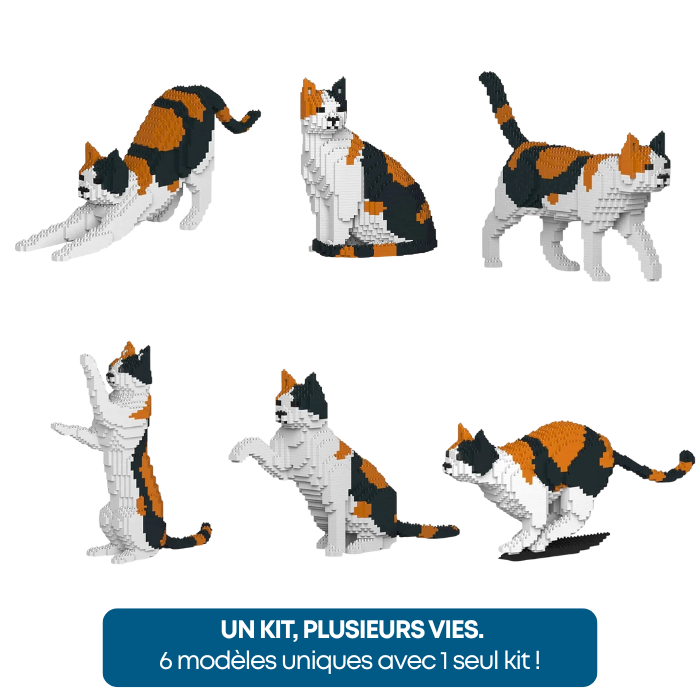 UN KIT, PLUSIEURS VIES.
6 modèles uniques avec 1 seul kit !